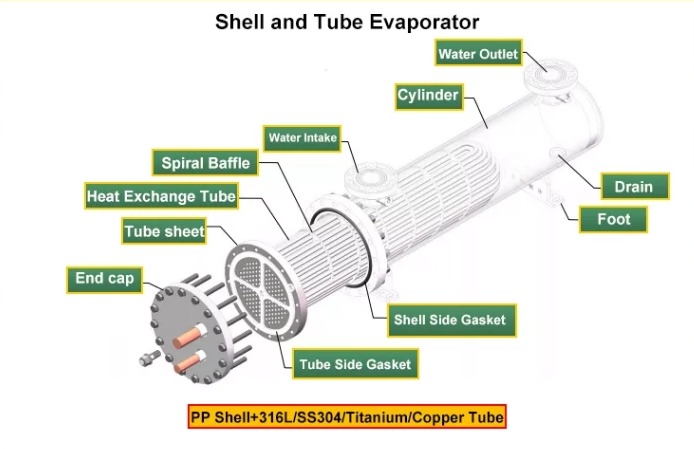 Shell and Tube Evaporator

Water Outlet

Cylinder

Water Intake

Spiral Baffle

Heat Exchange Tube

Tube sheet

End cap

Drain

Foot

Shell Side Gasket

Tube Side Gasket

PP Shell+316L/SS304/Titanium/Copper Tube